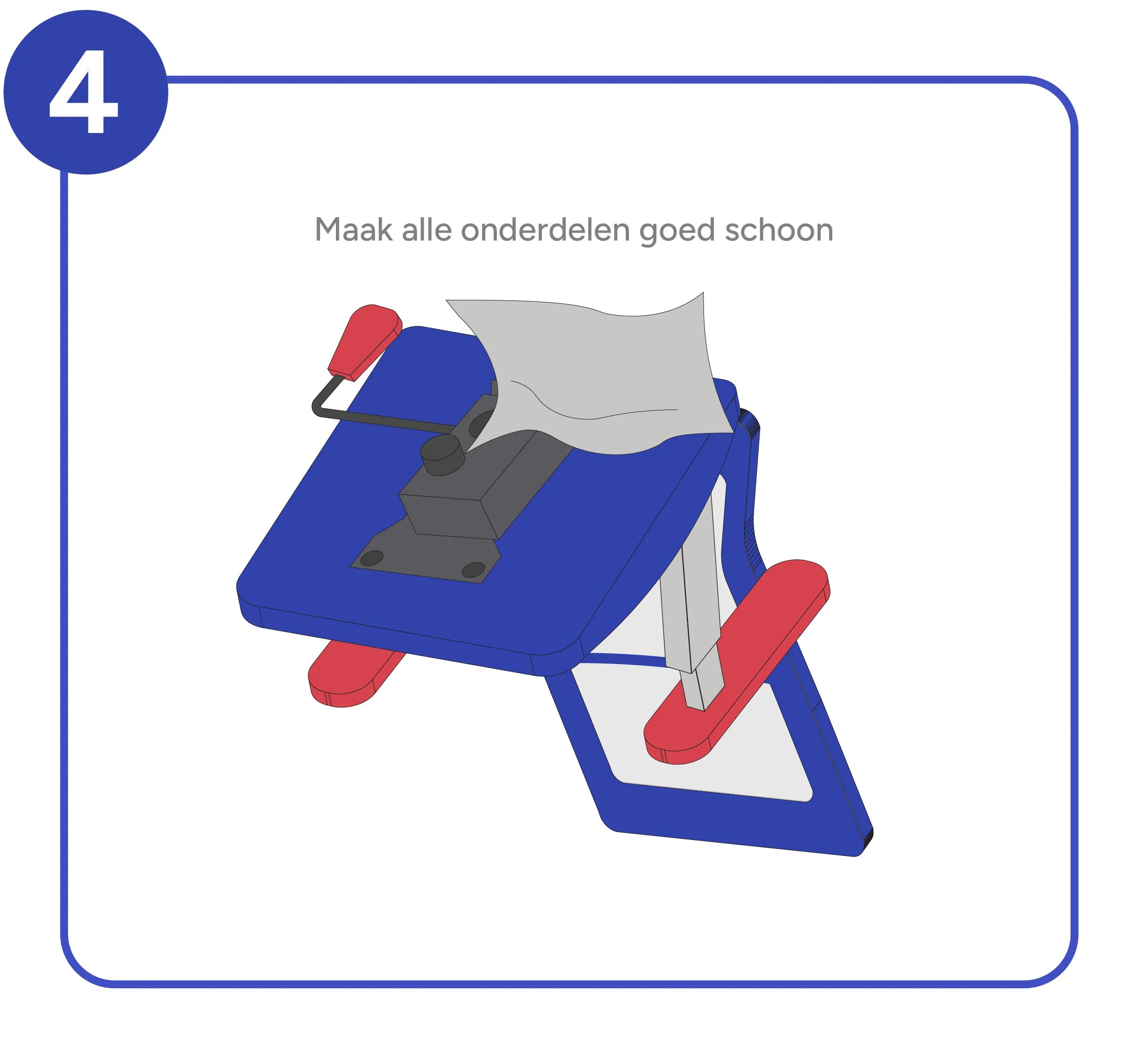 4

Maak alle onderdelen goed schoon